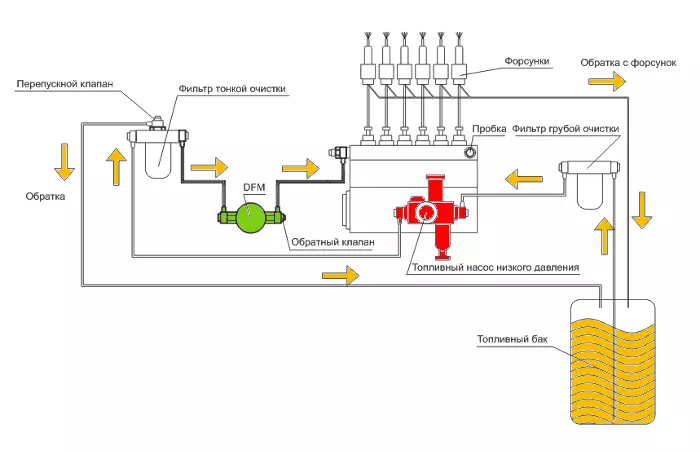 Форсунки

Обратка с форсунок

Перепускной клапан

Фильтр тонкой очистки

Пробка

Фильтр грубой очистки

Обратка

DFM

Обратный клапан

Топливный насос низкого давления

Топливный бак